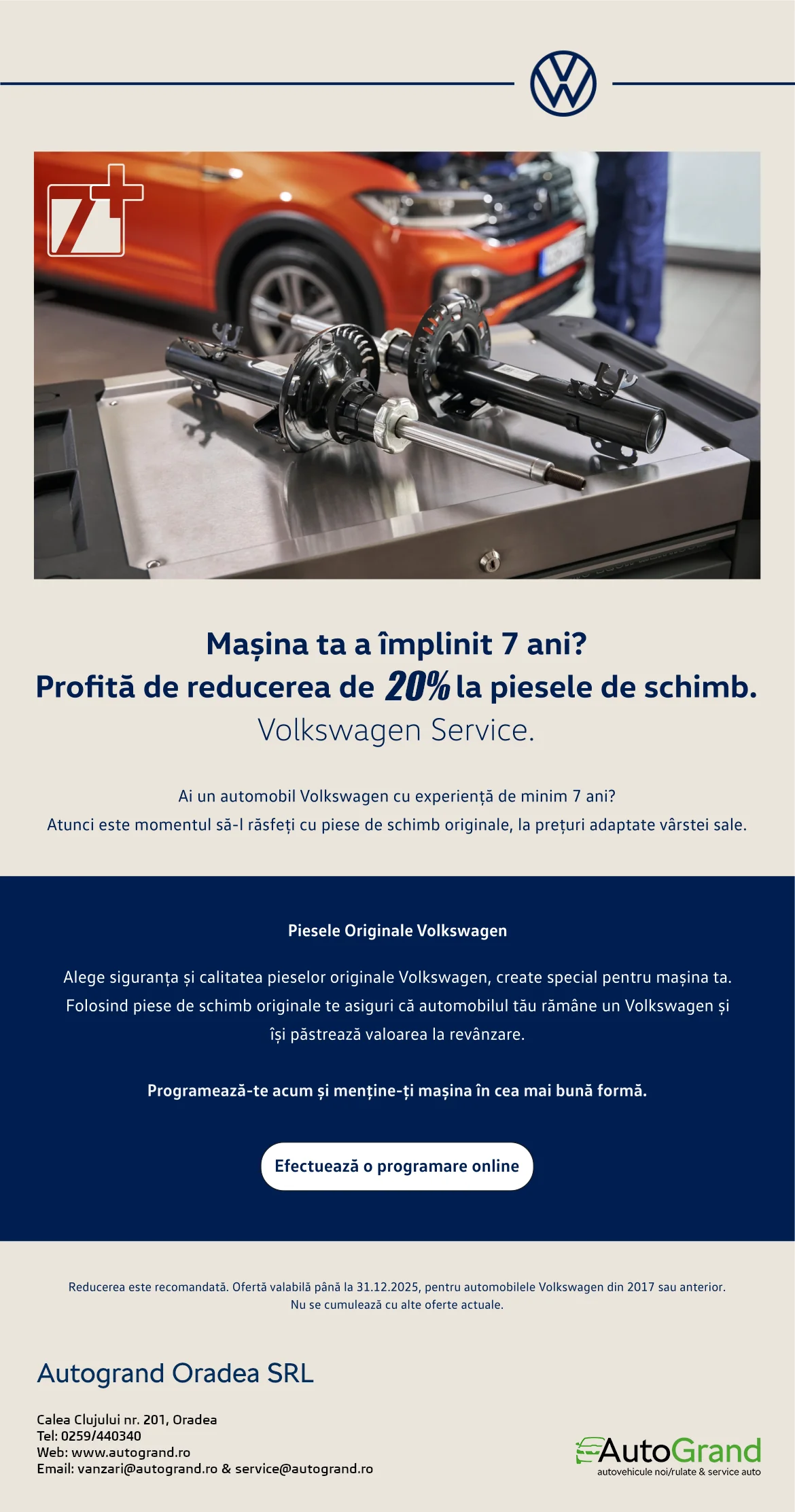 7+

Mașina ta a împlinit 7 ani?
Profită de reducerea de 20% la piesele de schimb.
Volkswagen Service.

Ai un automobil Volkswagen cu experiență de minim 7 ani?
Atunci este momentul să-l răsfeți cu piese de schimb originale, la prețuri adaptate vârstei sale.

Piesele Originale Volkswagen

Alege siguranța și calitatea pieselor originale Volkswagen, create special pentru mașina ta. Folosind piese de schimb originale te asiguri că automobilul tău rămâne un Volkswagen și își păstrează valoarea la revânzare.

Programează-te acum și menține-ți mașina în cea mai bună formă.

Efectuează o programare online

Reducerea este recomandată. Ofertă valabilă până la 31.12.2025, pentru automobilele Volkswagen din 2017 sau anterior.
Nu se cumulează cu alte oferte actuale.

Autogrand Oradea SRL

Calea Clujului nr. 201, Oradea
Tel: 0259/440340
Web: www.autogrand.ro
Email: vanzari@autogrand.ro & service@autogrand.ro

AutoGrand
autovehicule noi/rulate & service auto